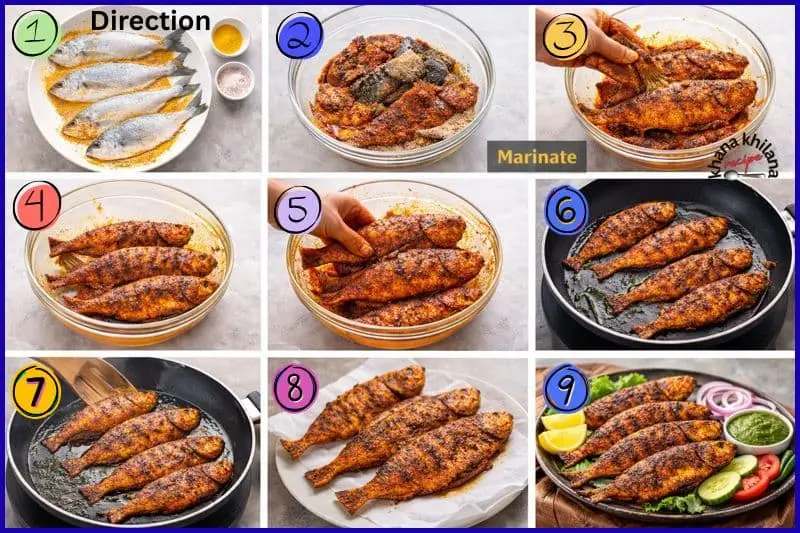 1 Direction

2

3

Marinate

khana khilana recipe

4

5

6

7

8

9